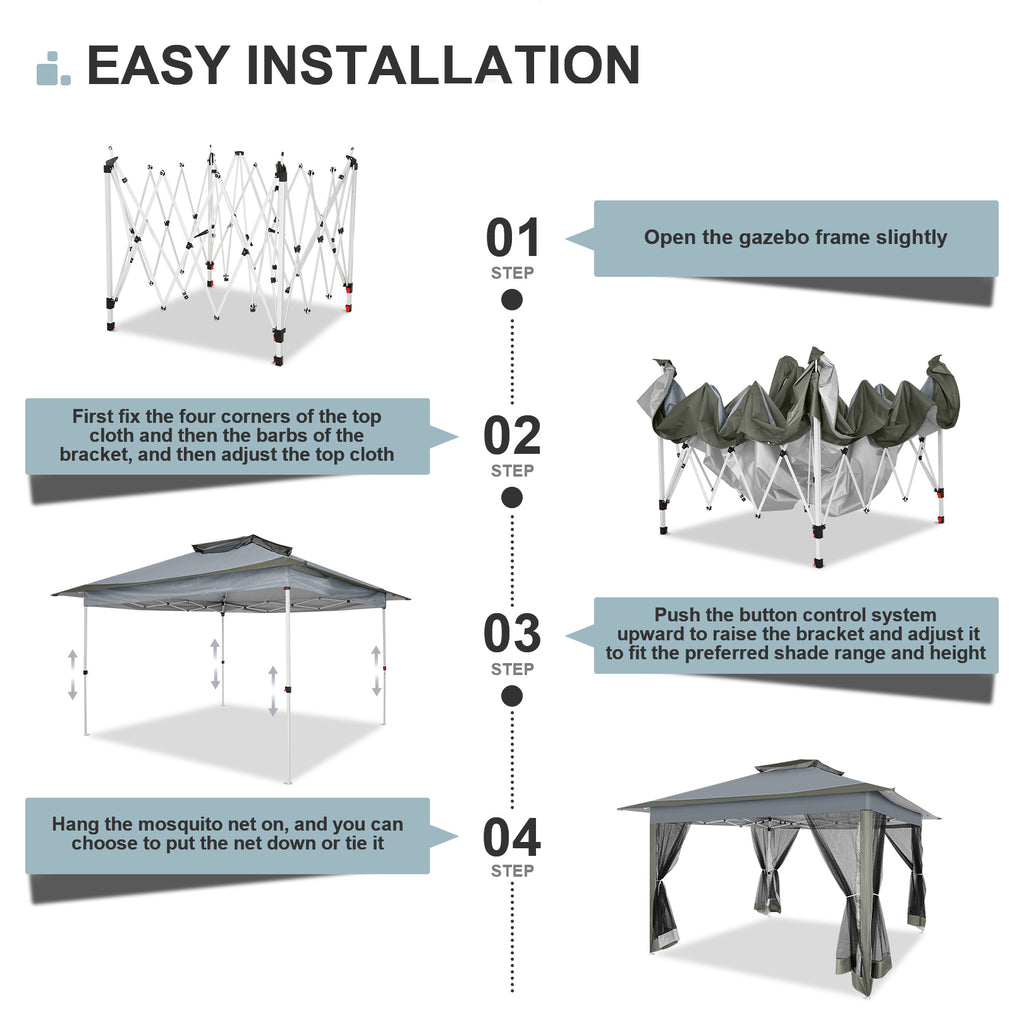 EASY INSTALLATION

01
STEP

Open the gazebo frame slightly

First fix the four corners of the top cloth and then the barbs of the bracket, and then adjust the top cloth

02
STEP

03
STEP

Push the button control system upward to raise the bracket and adjust it to fit the preferred shade range and height

Hang the mosquito net on, and you can choose to put the net down or tie it

04
STEP