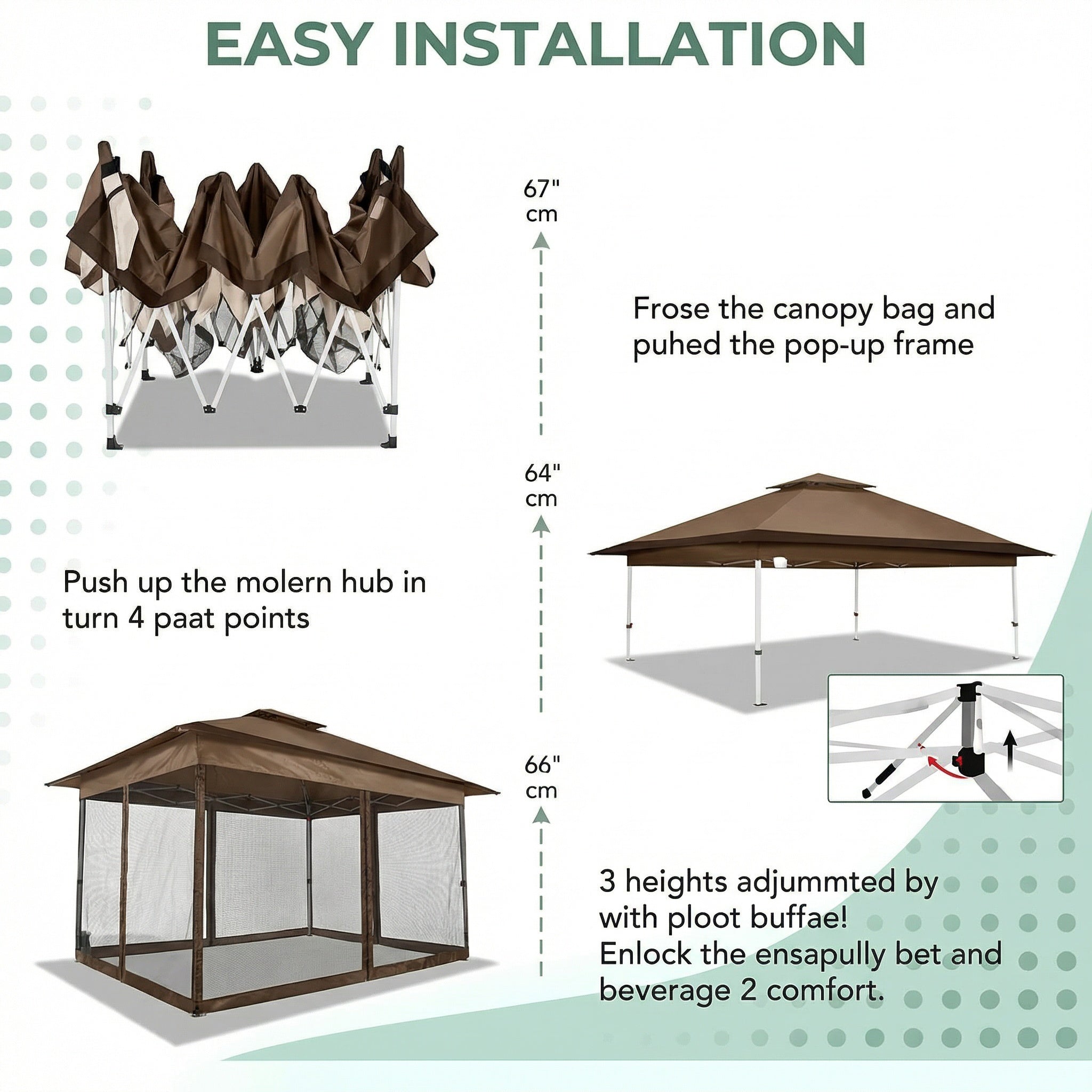 EASY INSTALLATION

67" cm

Frose the canopy bag and puhed the pop-up frame

64" cm

Push up the molern hub in turn 4 paat points

66" cm

3 heights adjummted by with ploot buffae!
Enlock the ensapully bet and beverage 2 comfort.