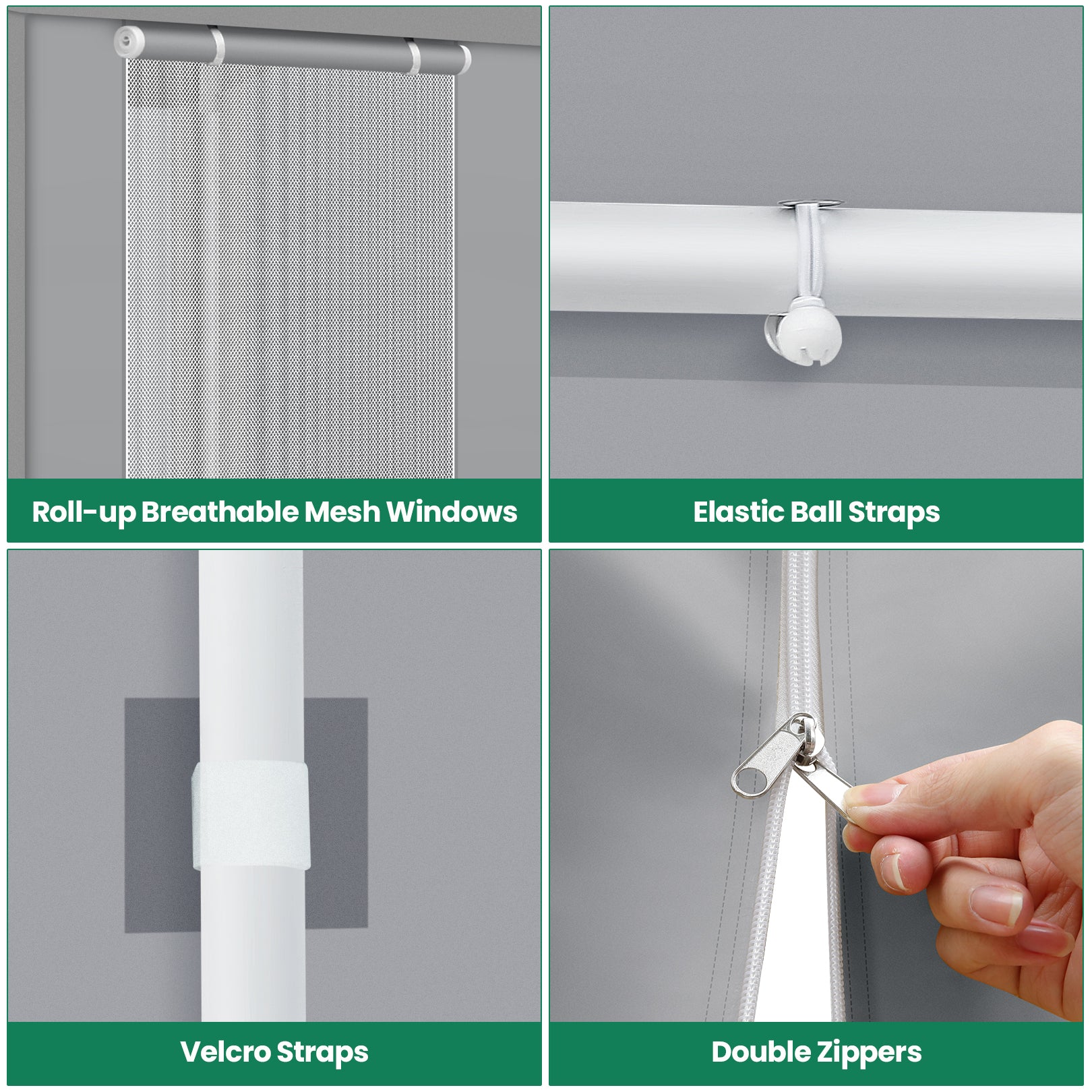 Roll-up Breathable Mesh Windows

Elastic Ball Straps

Velcro Straps

Double Zippers