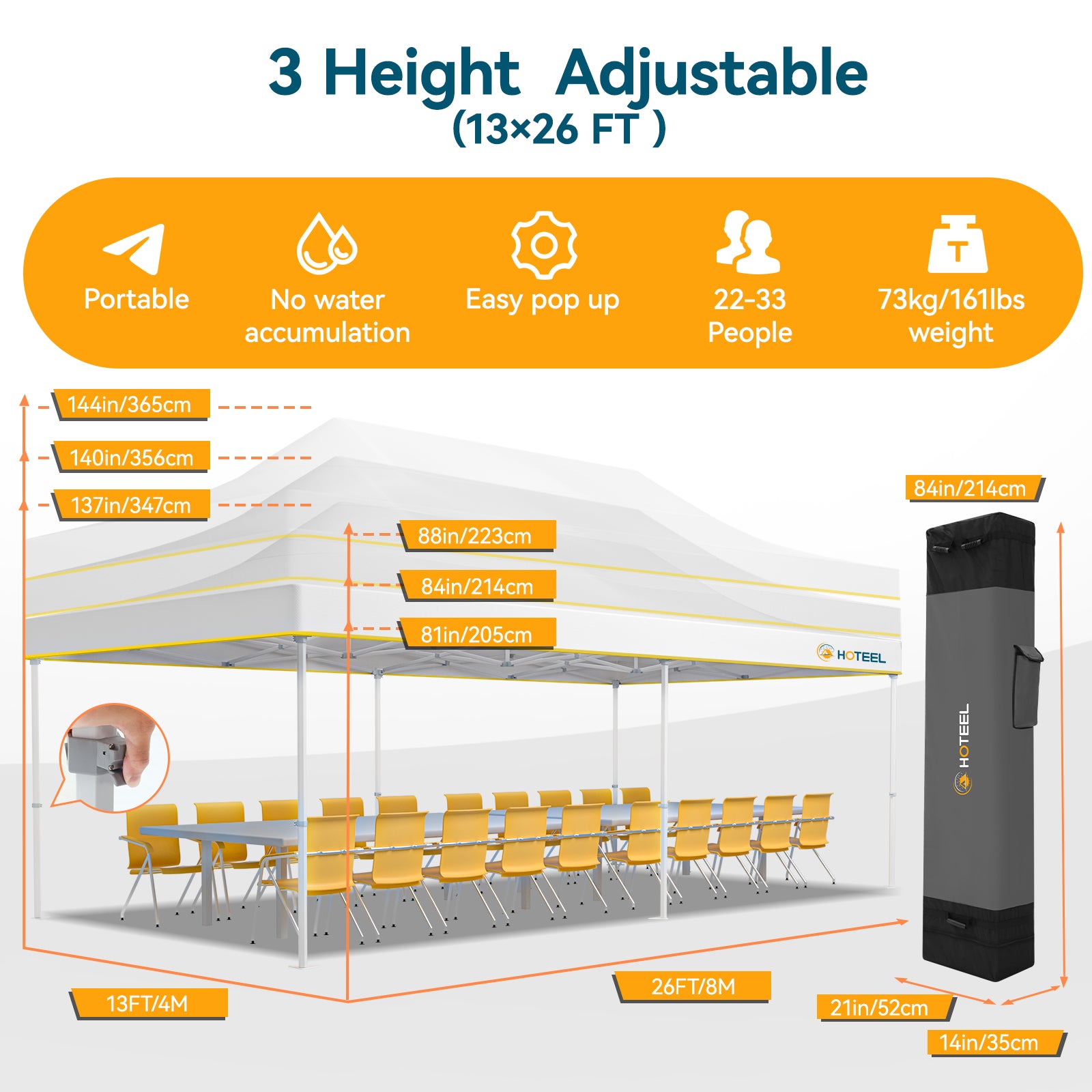 3 Height Adjustable
(13×26 FT )

Portable

No water accumulation

Easy pop up

22-33 People

73kg/161lbs weight

144in/365cm

140in/356cm

137in/347cm

88in/223cm

84in/214cm

81in/205cm

HOTEEL

84in/214cm

HOTEEL

13FT/4M

26FT/8M

21in/52cm

14in/35cm