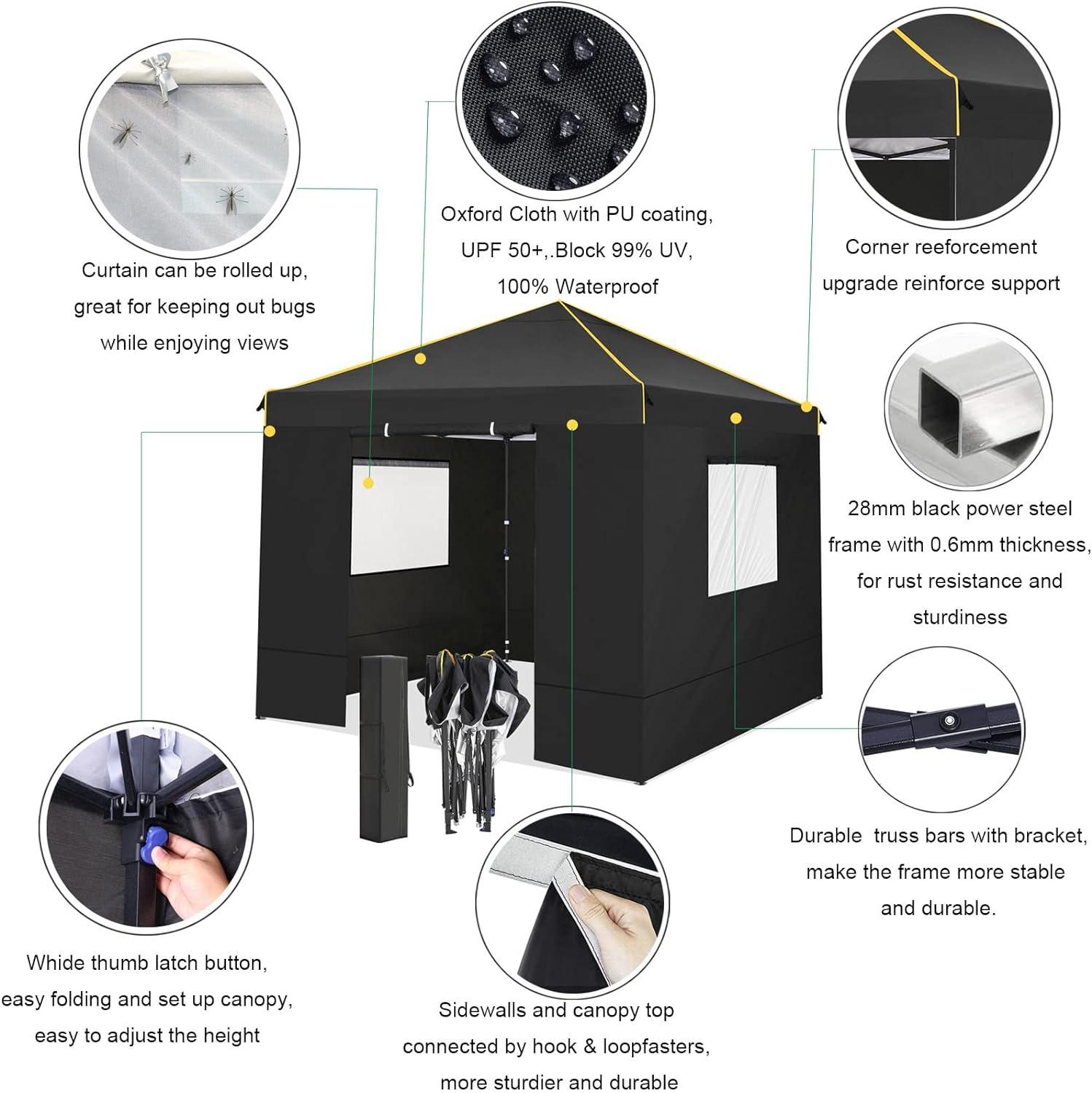 Curtain can be rolled up, great for keeping out bugs while enjoying views

Oxford Cloth with PU coating, UPF 50+,.Block 99% UV, 100% Waterproof

Corner reeforcement upgrade reinforce support

28mm black power steel frame with 0.6mm thickness, for rust resistance and sturdiness

Durable truss bars with bracket, make the frame more stable and durable.

Whide thumb latch button, easy folding and set up canopy, easy to adjust the height

Sidewalls and canopy top connected by hook & loopfasters, more sturdier and durable