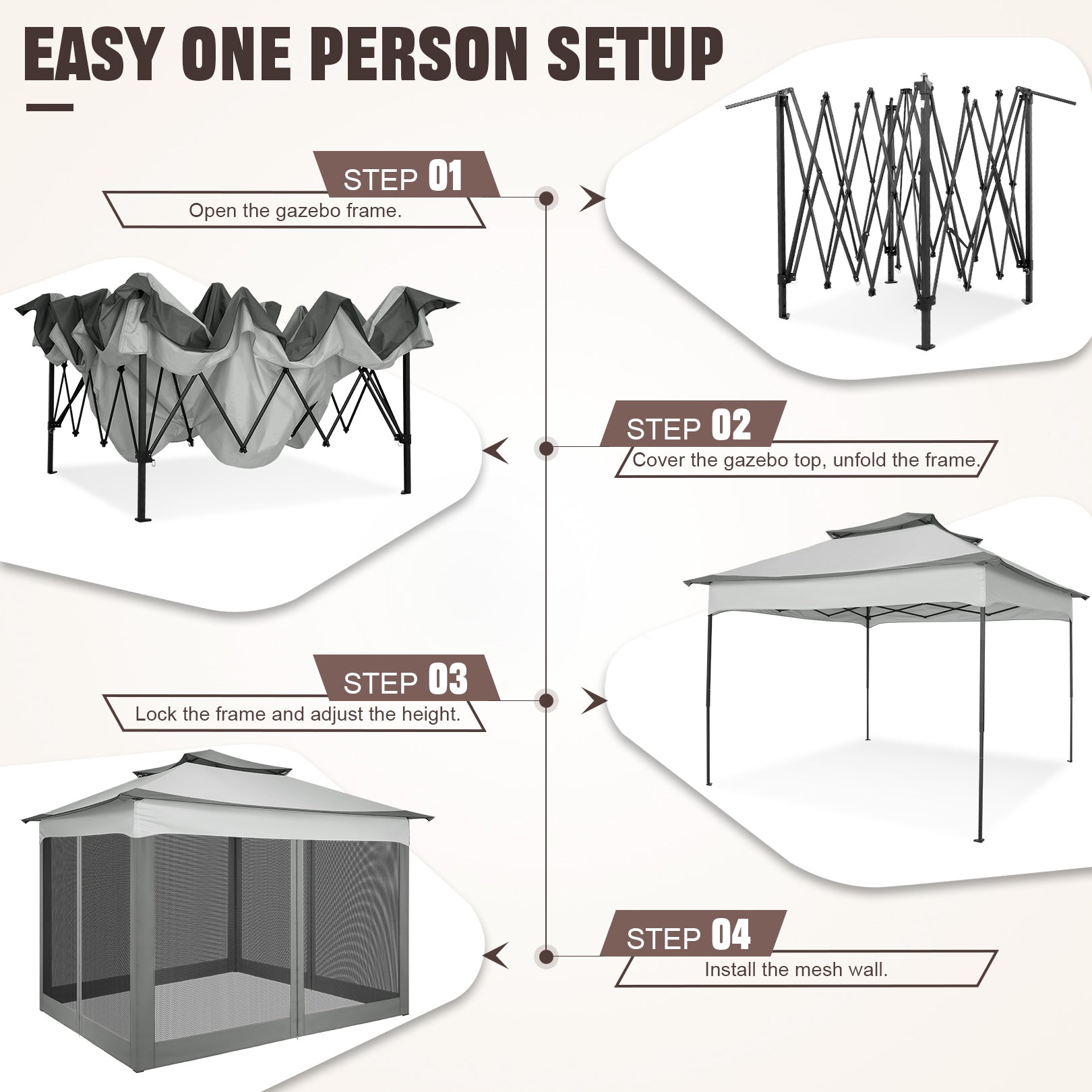 EASY ONE PERSON SETUP

STEP 01
Open the gazebo frame.

STEP 02
Cover the gazebo top, unfold the frame.

STEP 03
Lock the frame and adjust the height.

STEP 04
Install the mesh wall.