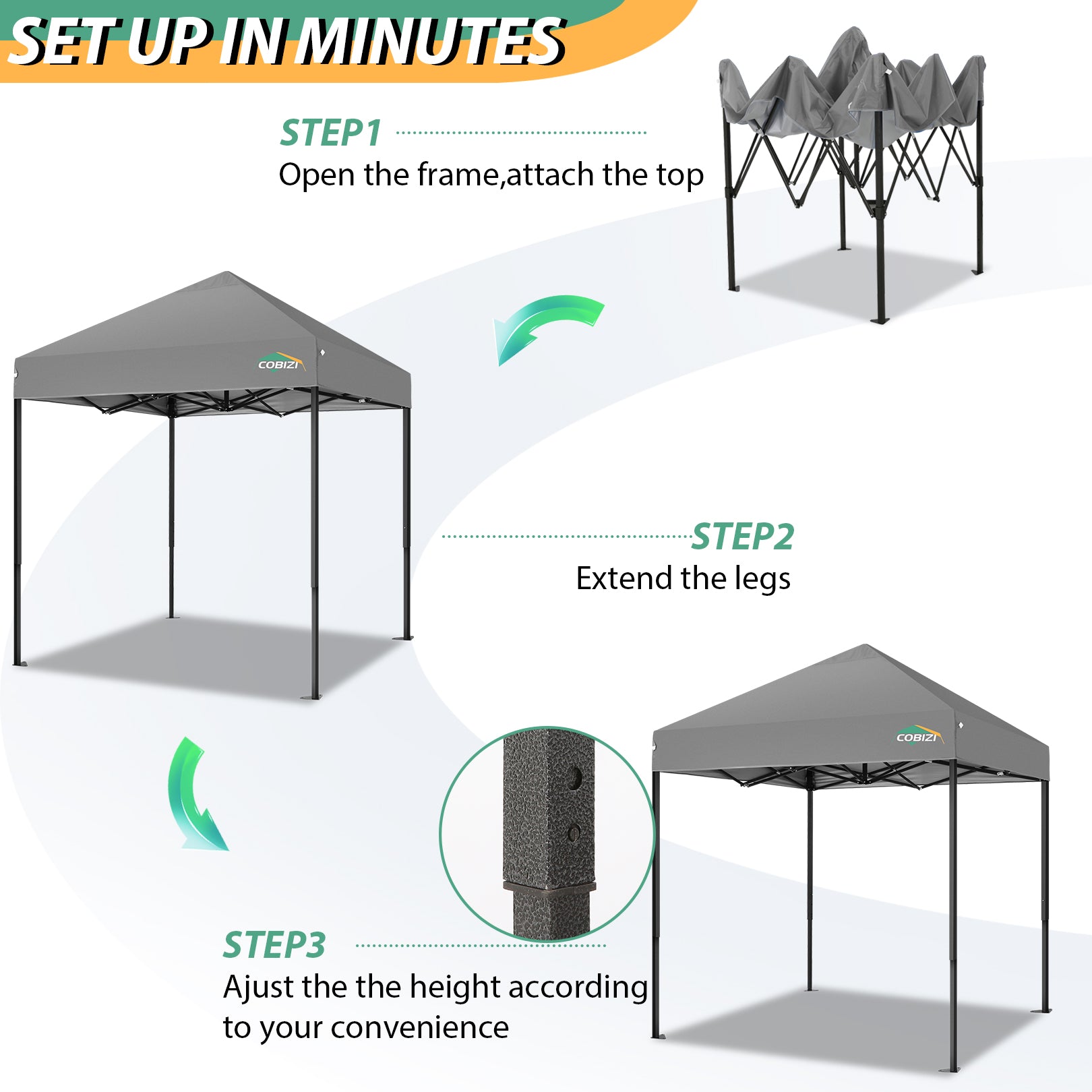 SET UP IN MINUTES

STEP1
Open the frame,attach the top

COBIZI

STEP2
Extend the legs

COBIZI

STEP3
Ajust the the height according to your convenience