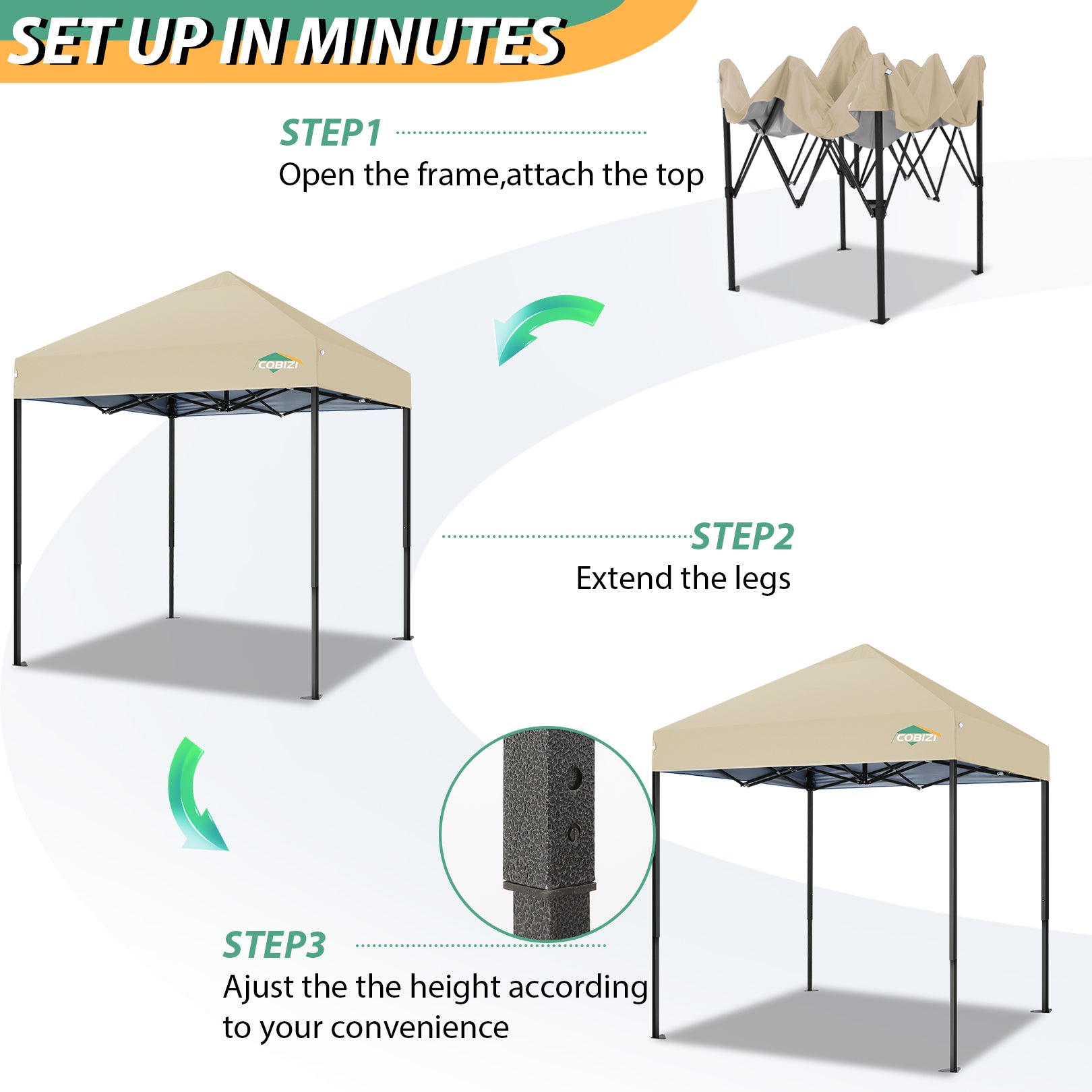 SET UP IN MINUTES

STEP1
Open the frame,attach the top

COBIZI

STEP2
Extend the legs

COBIZI

STEP3
Ajust the the height according to your convenience