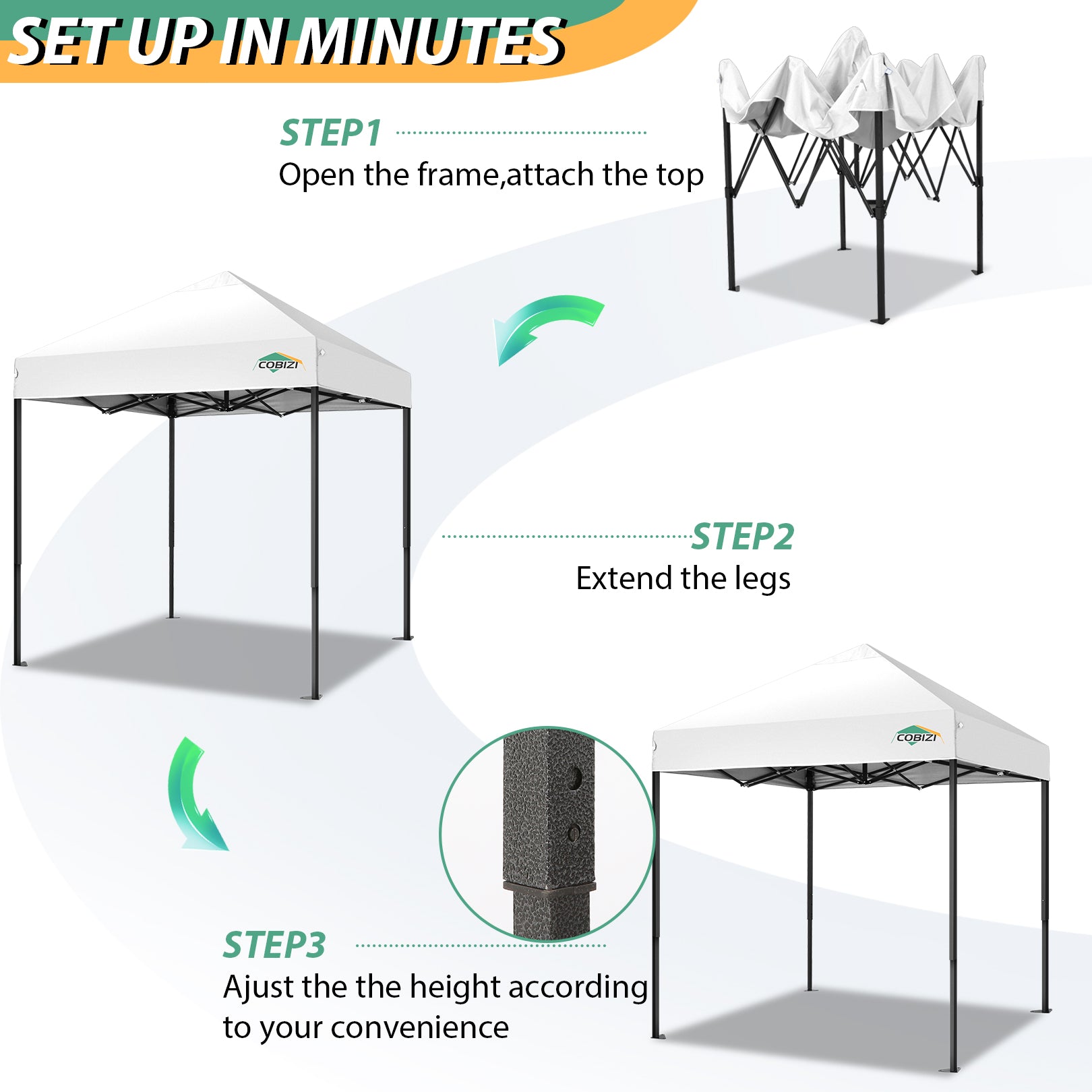 SET UP IN MINUTES

STEP1
Open the frame,attach the top

COBIZI

STEP2
Extend the legs

COBIZI

STEP3
Ajust the the height according to your convenience