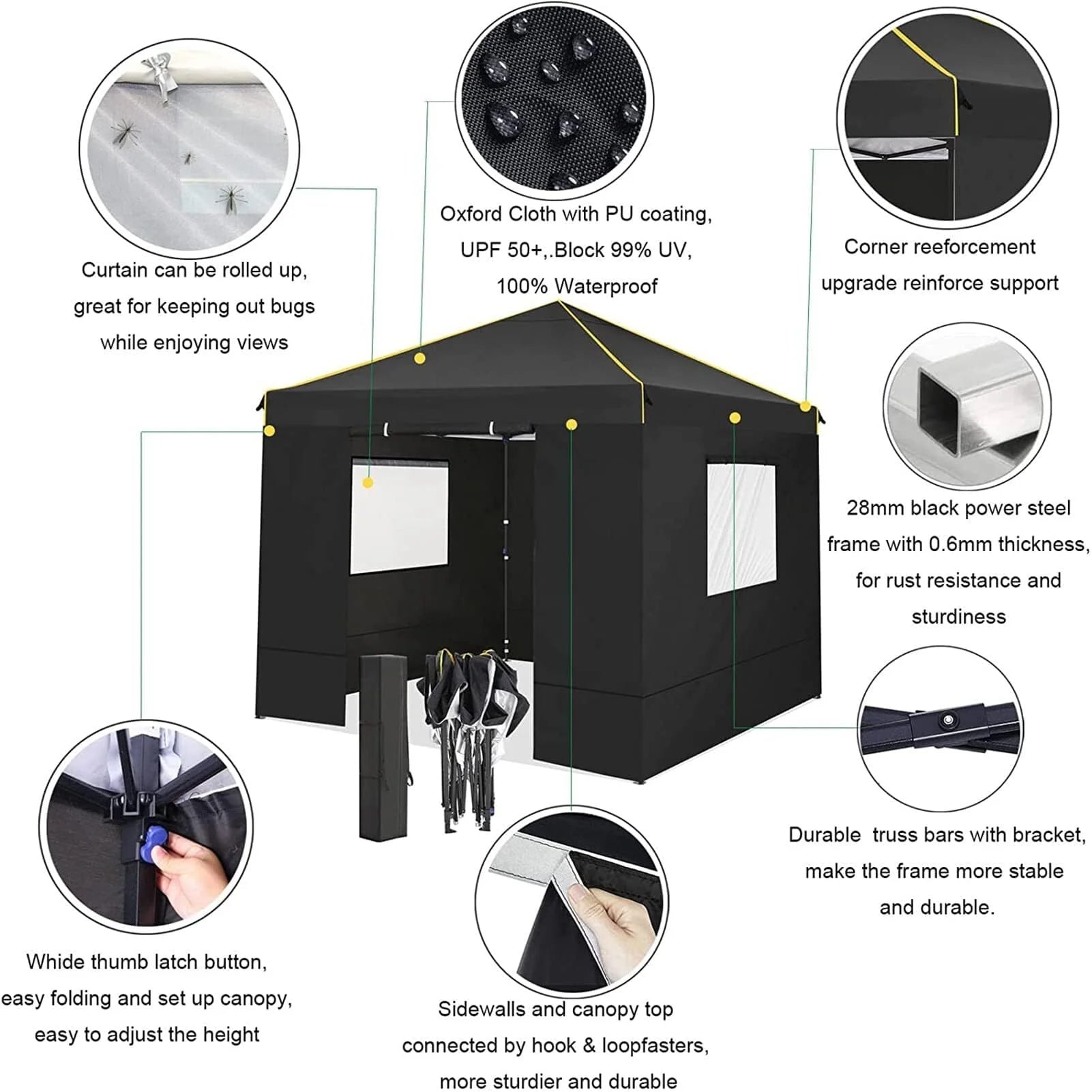 Curtain can be rolled up, great for keeping out bugs while enjoying views

Oxford Cloth with PU coating, UPF 50+,.Block 99% UV, 100% Waterproof

Corner reeforcement upgrade reinforce support

28mm black power steel frame with 0.6mm thickness, for rust resistance and sturdiness

Durable  truss bars with bracket, make the frame more stable and durable.

Whide thumb latch button, easy folding and set up canopy, easy to adjust the height

Sidewalls and canopy top connected by hook & loopfasters, more sturdier and durable