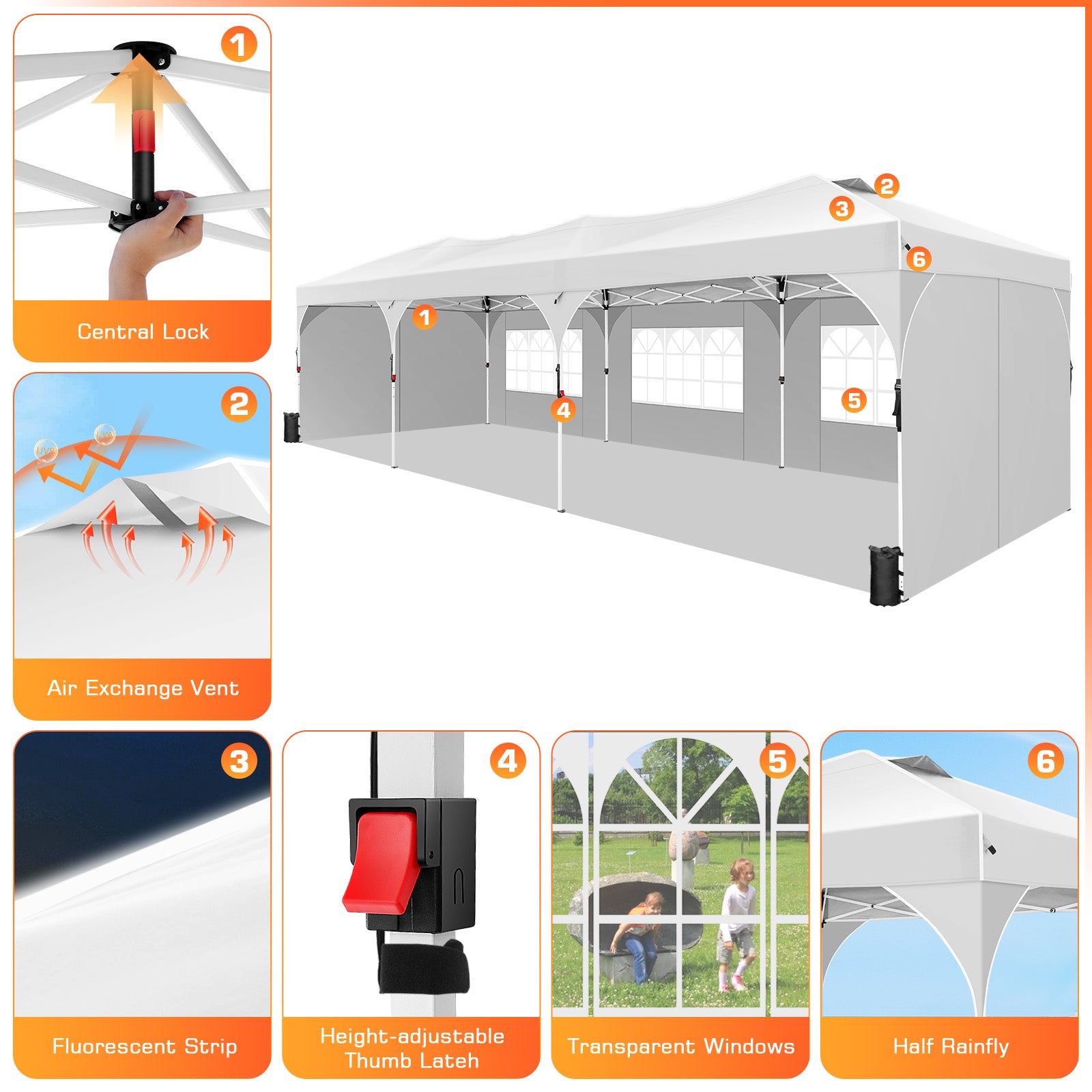 1
Central Lock

2
UVB UVA
Air Exchange Vent

2
3
6
1
4
5

3
Fluorescent Strip

4
Height-adjustable Thumb Lateh

5
Transparent Windows

6
Half Rainfly