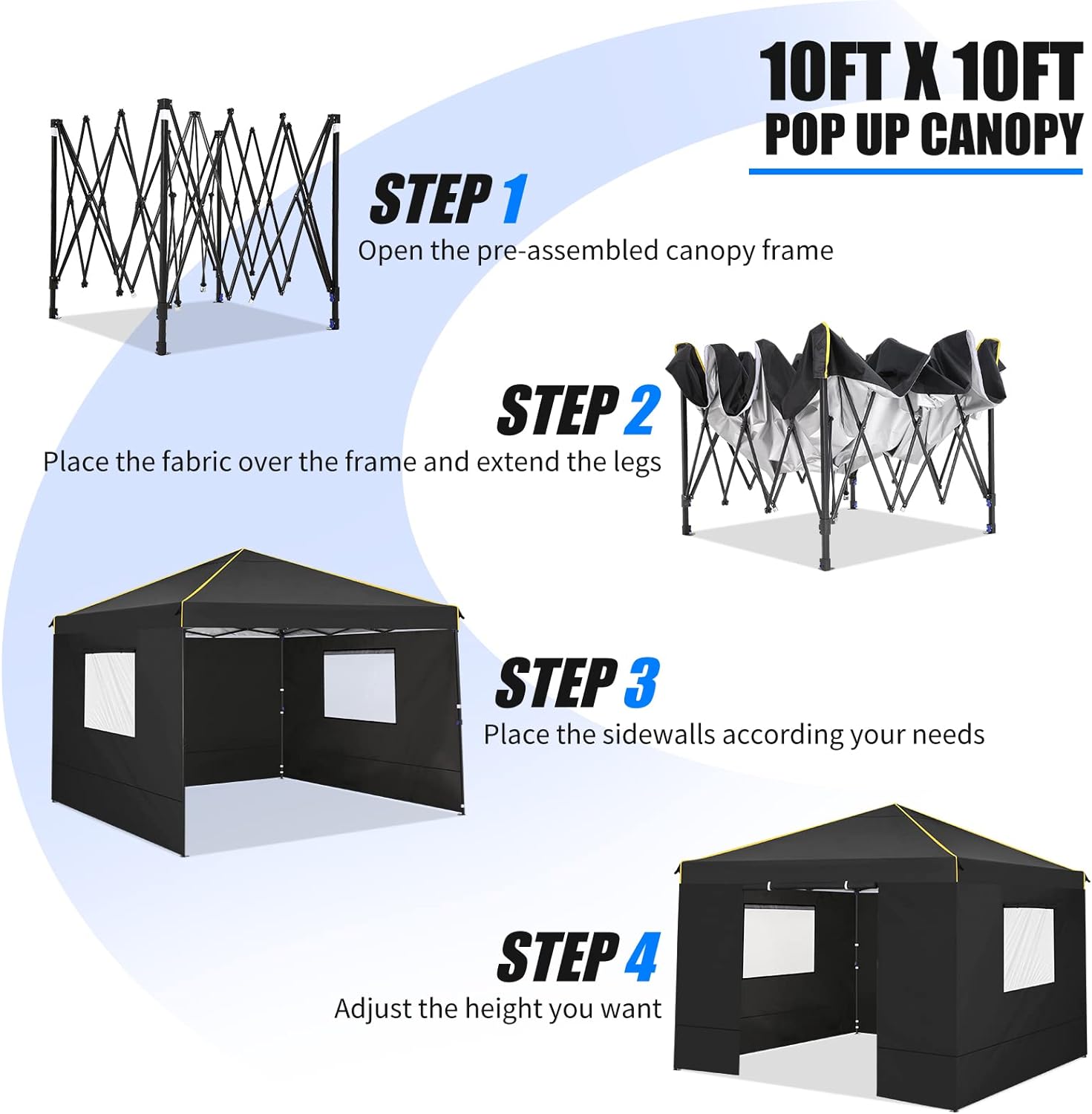 10FT X 10FT
POP UP CANOPY

STEP 1
Open the pre-assembled canopy frame

STEP 2
Place the fabric over the frame and extend the legs

STEP 3
Place the sidewalls according your needs

STEP 4
Adjust the height you want