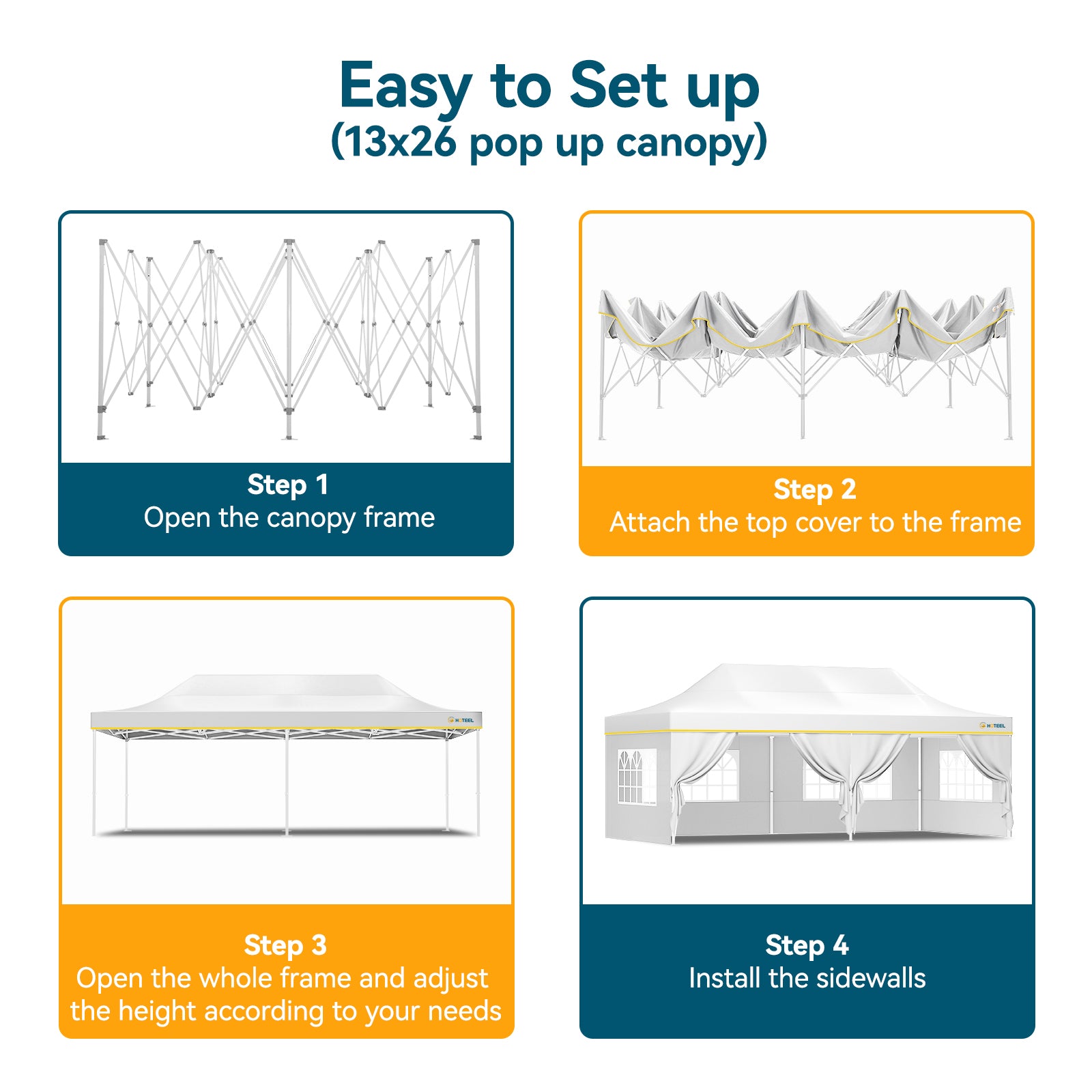 Easy to Set up
(13x26 pop up canopy)

Step 1
Open the canopy frame

Step 2
Attach the top cover to the frame

HOTEEL

Step 3
Open the whole frame and adjust the height according to your needs

HOTEEL

Step 4
Install the sidewalls