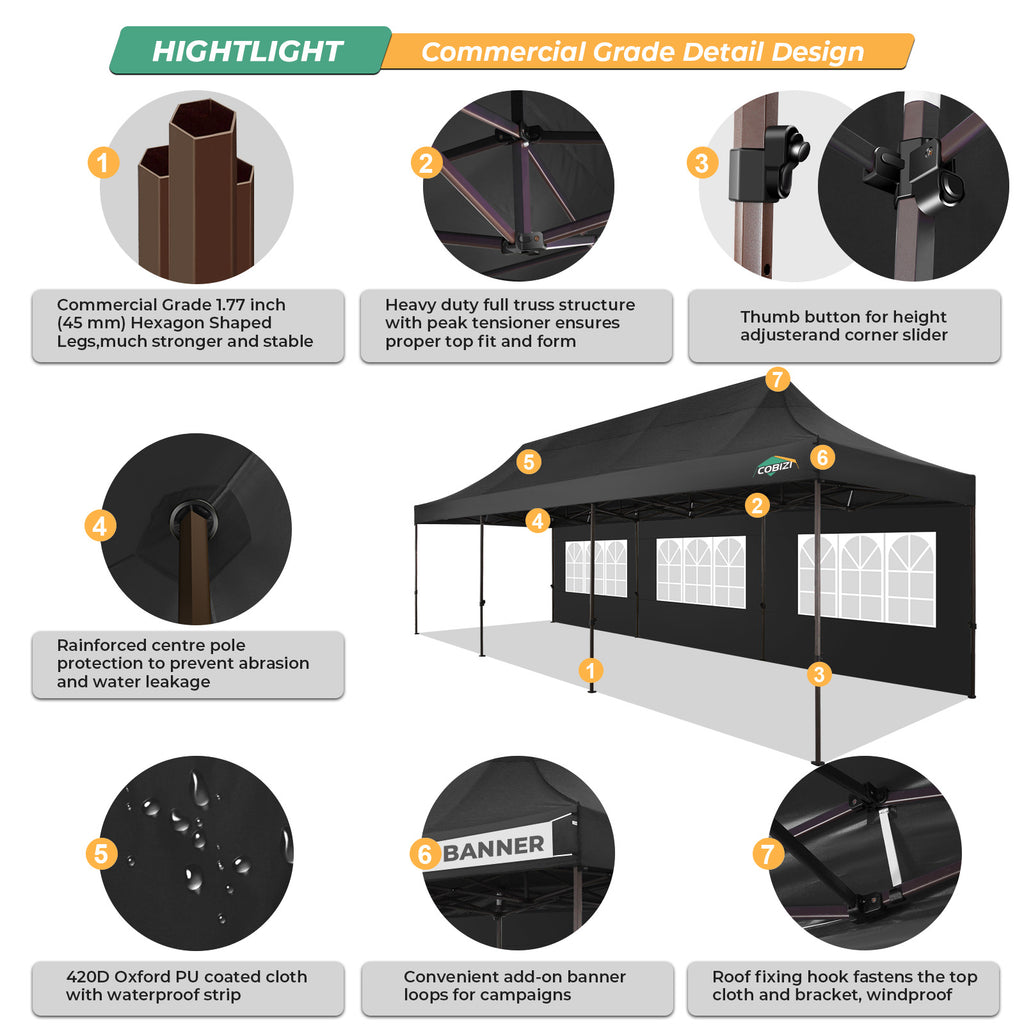 HIGHTLIGHT Commercial Grade Detail Design

1
Commercial Grade 1.77 inch (45 mm) Hexagon Shaped Legs,much stronger and stable

2
Heavy duty full truss structure with peak tensioner ensures proper top fit and form

3
Thumb button for height adjusterand corner slider

4
Rainforced centre pole protection to prevent abrasion and water leakage

7
5
COBIZI
6
4
2
1
3

5
420D Oxford PU coated cloth with waterproof strip

6
BANNER
Convenient add-on banner loops for campaigns

7
Roof fixing hook fastens the top cloth and bracket, windproof