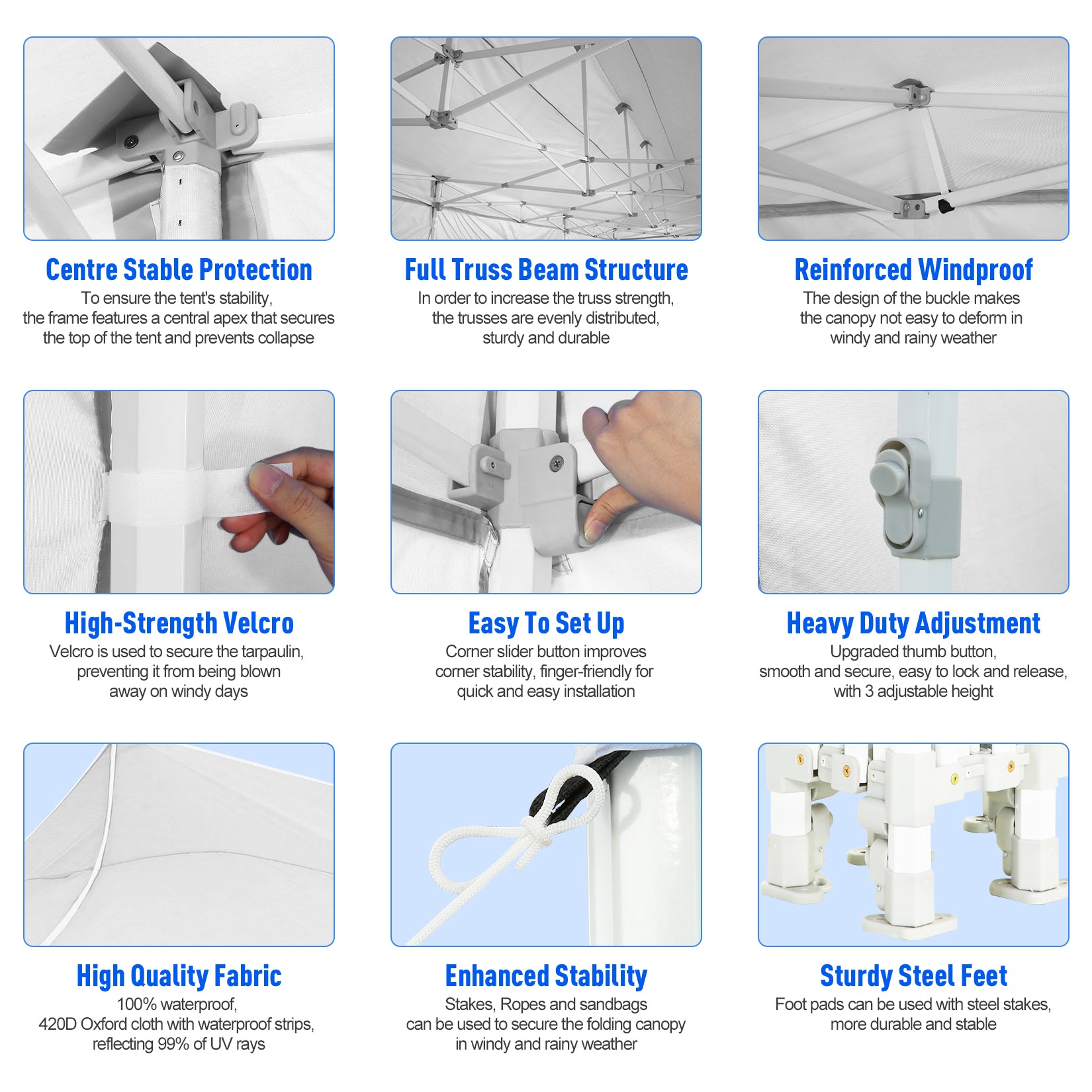 Centre Stable Protection
To ensure the tent's stability, the frame features a central apex that secures the top of the tent and prevents collapse

Full Truss Beam Structure
In order to increase the truss strength, the trusses are evenly distributed, sturdy and durable

Reinforced Windproof
The design of the buckle makes the canopy not easy to deform in windy and rainy weather

High-Strength Velcro
Velcro is used to secure the tarpaulin, preventing it from being blown away on windy days

Easy To Set Up
Corner slider button improves corner stability, finger-friendly for quick and easy installation

Heavy Duty Adjustment
Upgraded thumb button, smooth and secure, easy to lock and release, with 3 adjustable height

High Quality Fabric
100% waterproof, 420D Oxford cloth with waterproof strips, reflecting 99% of UV rays

Enhanced Stability
Stakes, Ropes and sandbags can be used to secure the folding canopy in windy and rainy weather

Sturdy Steel Feet
Foot pads can be used with steel stakes, more durable and stable