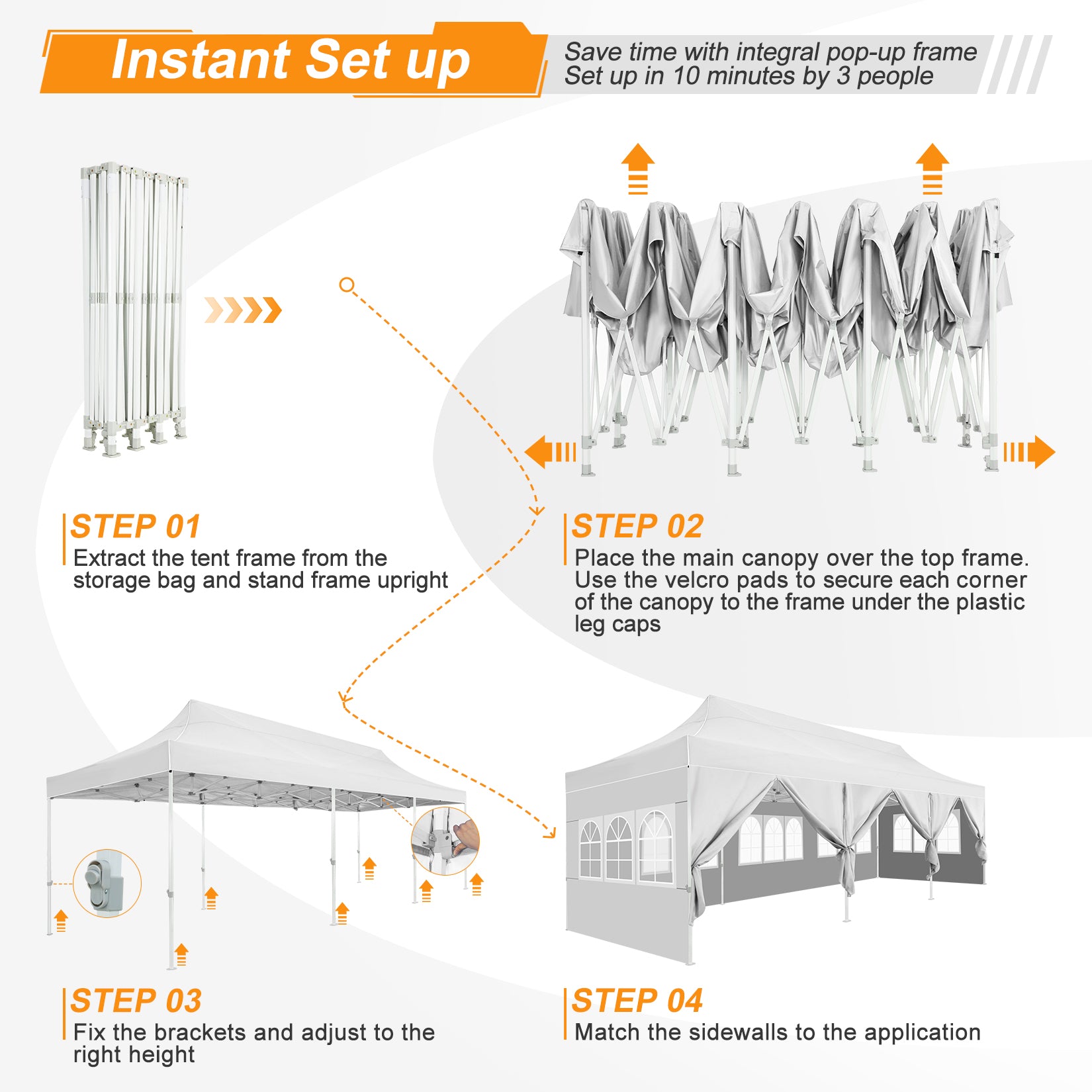 Instant Set up

Save time with integral pop-up frame
Set up in 10 minutes by 3 people

STEP 01
Extract the tent frame from the storage bag and stand frame upright

STEP 02
Place the main canopy over the top frame. Use the velcro pads to secure each corner of the canopy to the frame under the plastic leg caps

STEP 03
Fix the brackets and adjust to the right height

STEP 04
Match the sidewalls to the application