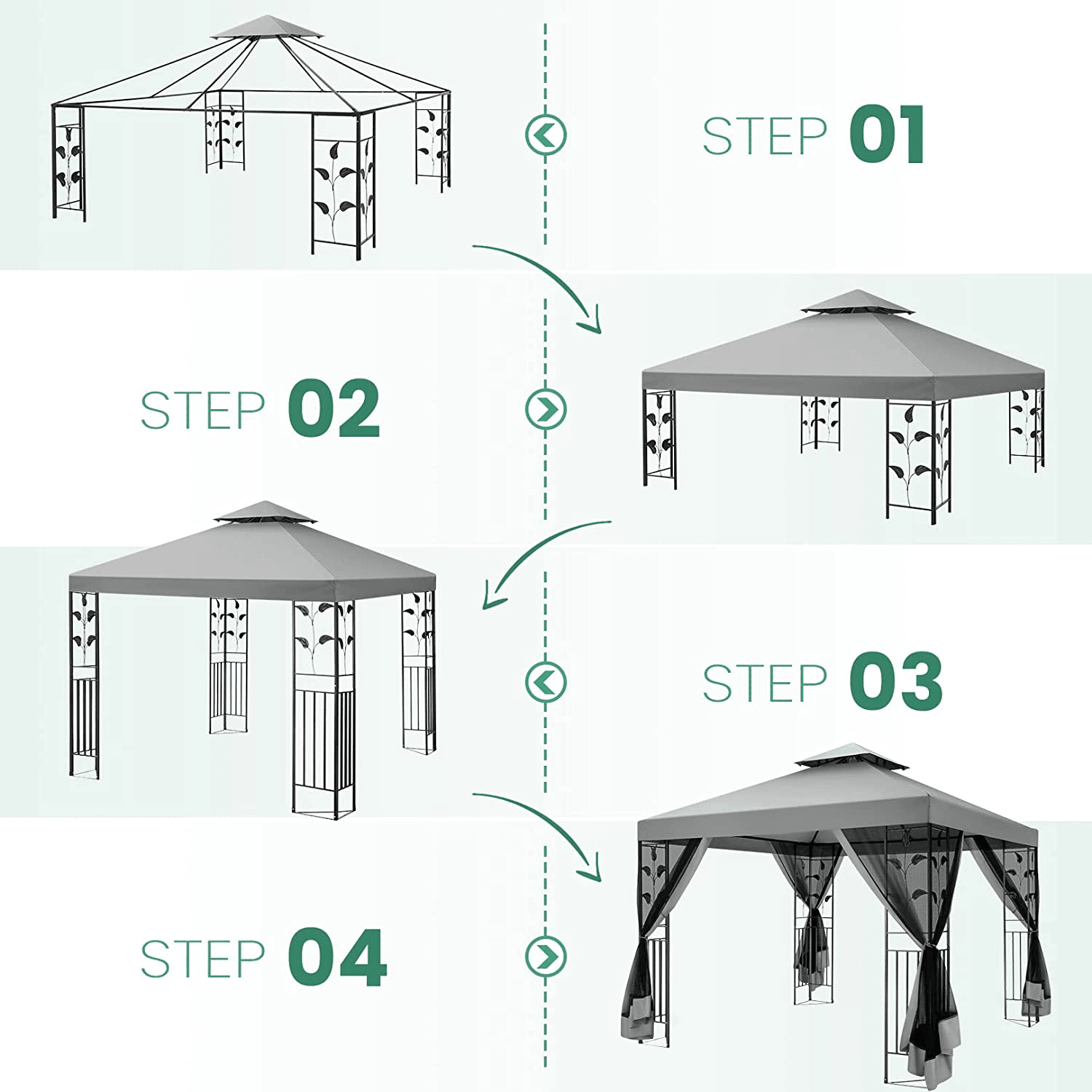 STEP 01

STEP 02

STEP 03

STEP 04