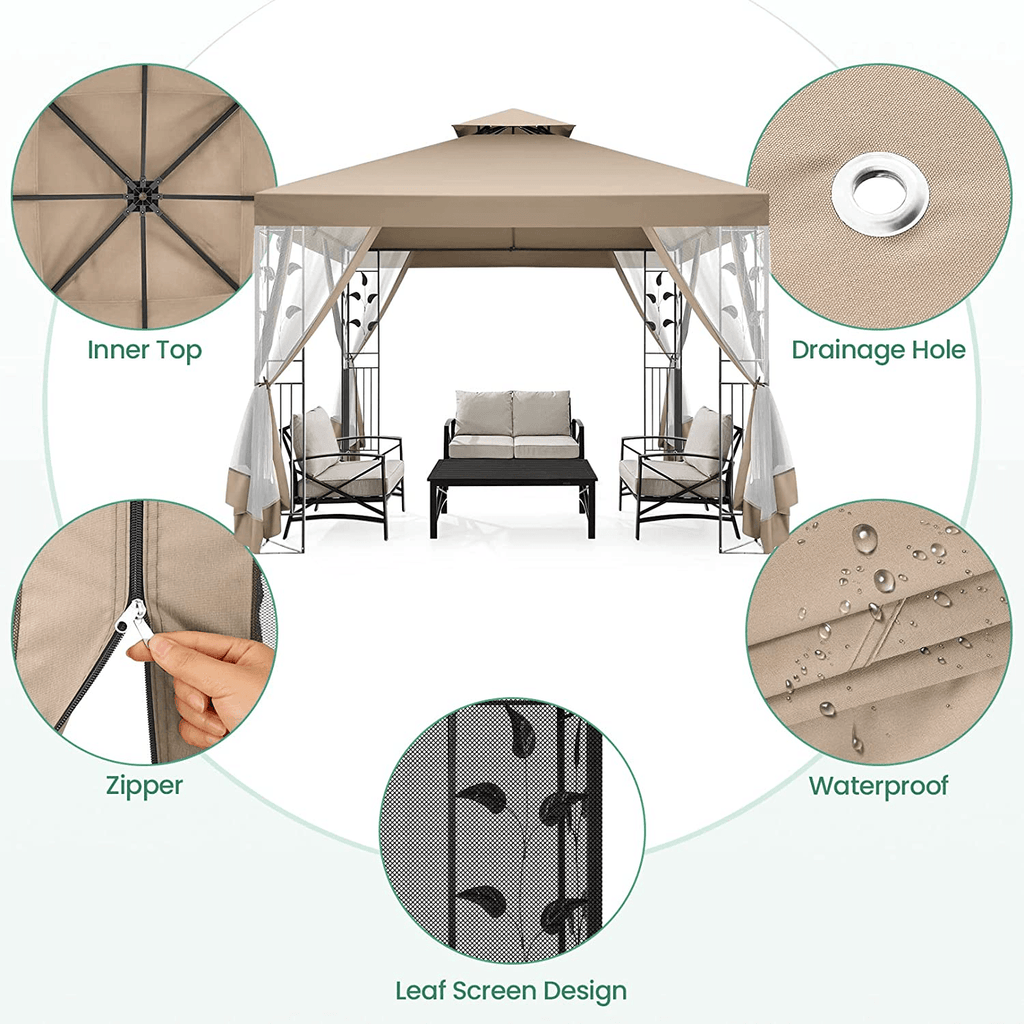 Inner Top

Drainage Hole

Zipper

Waterproof

Leaf Screen Design