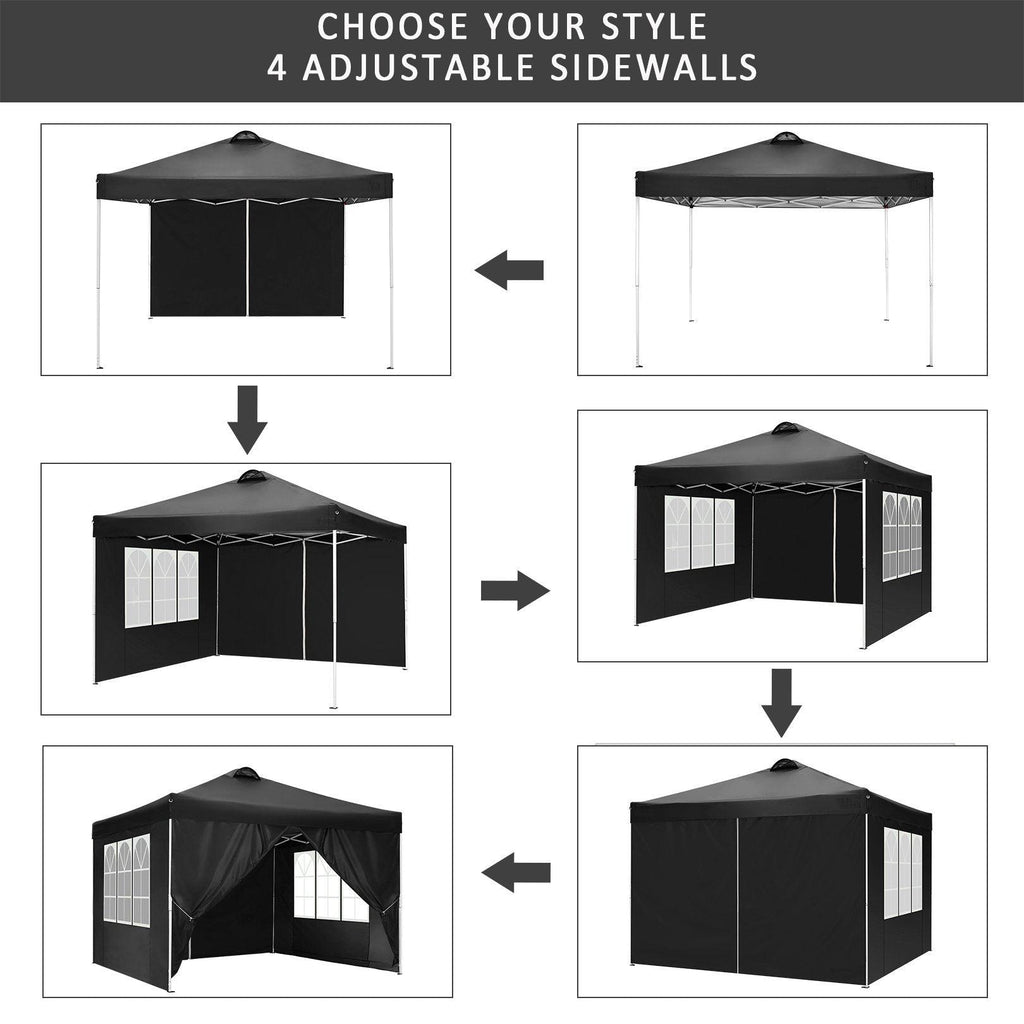 CHOOSE YOUR STYLE
4 ADJUSTABLE SIDEWALLS